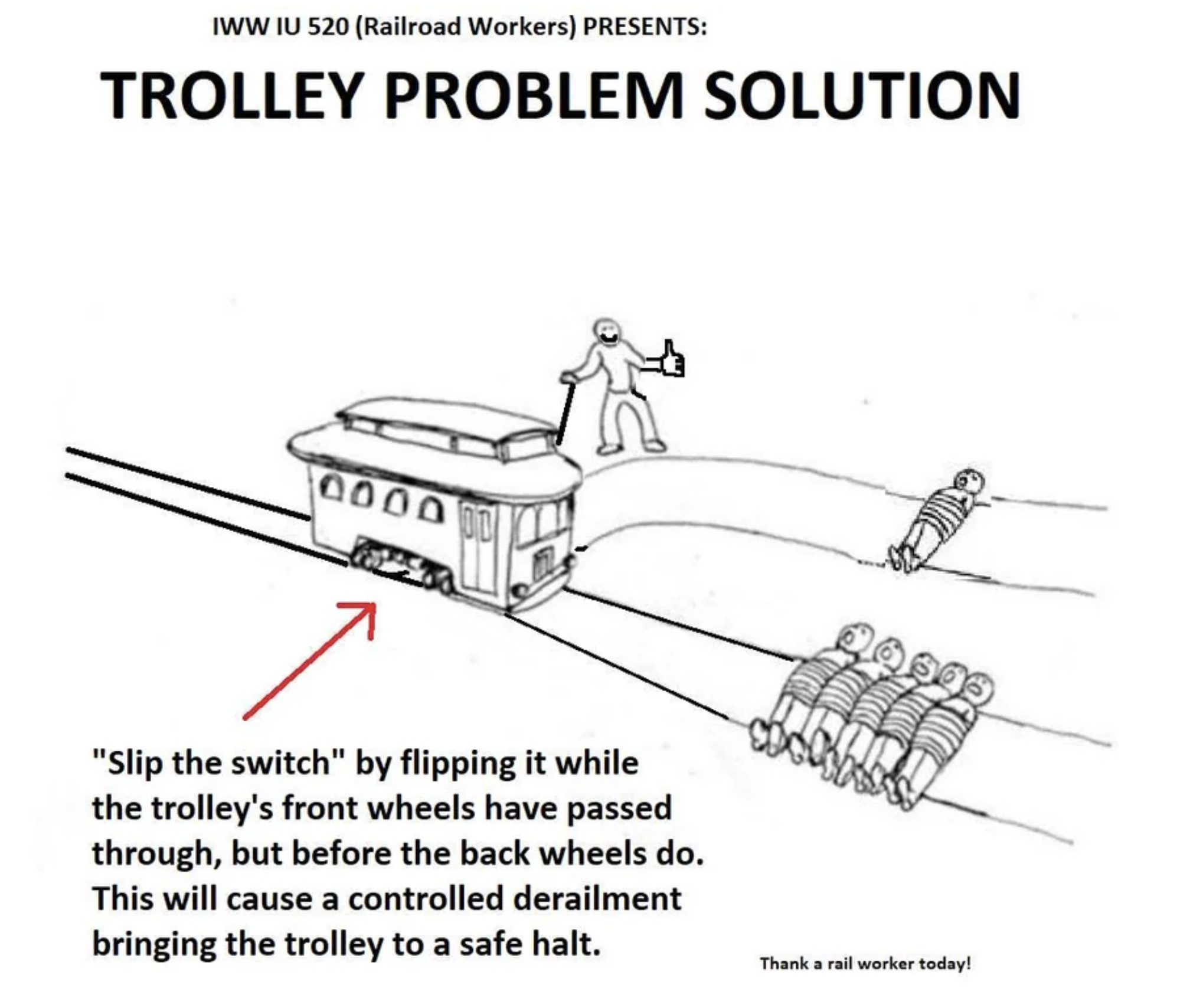 IWW IU 520 (Railroad Workers) PRESENTS:

TROLLEY PROBLEM SOLUTION

"Slip the switch" by flipping it while the trolley's front wheels have passed through, but before the back wheels do. This will cause a controlled derailment bringing the trolley to a safe halt.

Thank a rail worker today!